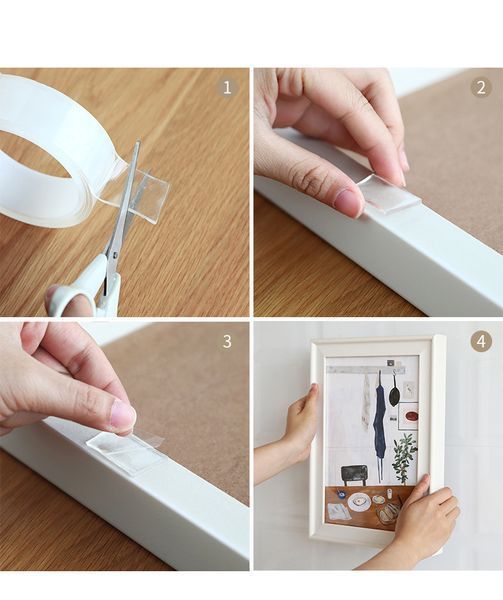 1

2

3

4